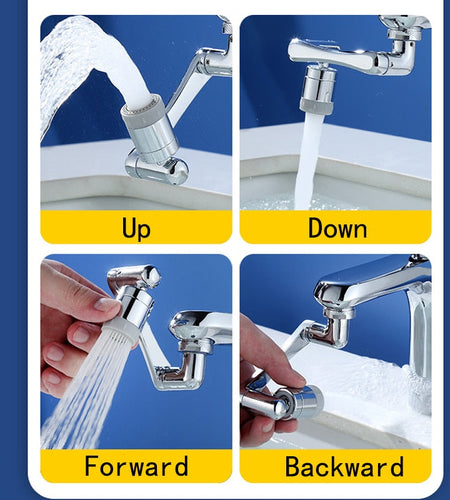 Up

Down

Forward

Backward